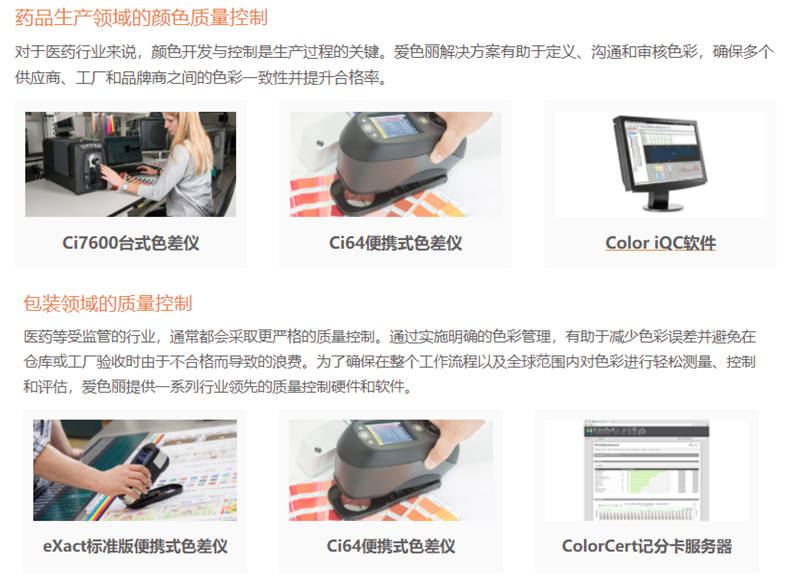 药品生产领域的颜色质量控制

对于医药行业来说，颜色开发与控制是生产过程的关键。爱色丽解决方案有助于定义、沟通和审核色彩，确保多个供应商、工厂和品牌商之间的色彩一致性并提升合格率。

Ci7600台式色差仪

Ci64便携式色差仪

Color iQC软件

包装领域的质量控制

医药等受监管的行业，通常都会采取更严格的质量控制。通过实施明确的色彩管理，有助于减少色彩误差并避免在仓库或工厂验收时由于不合格而导致的浪费。为了确保在整个工作流程以及全球范围内对色彩进行轻松测量、控制和评估，爱色丽提供一系列行业领先的质量控制硬件和软件。

eXact标准版便携式色差仪

Ci64便携式色差仪

ColorCert记分卡服务器